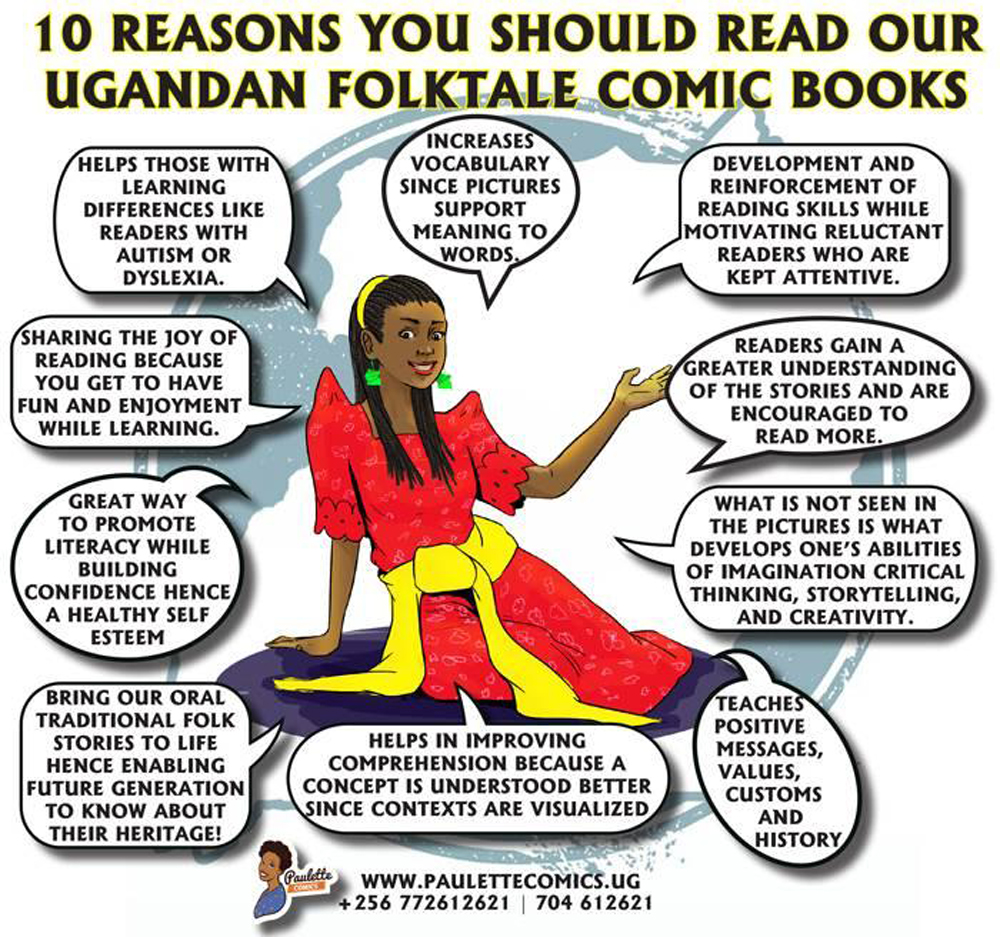 10 REASONS YOU SHOULD READ OUR UGANDAN FOLKTALE COMIC BOOKS

HELPS THOSE WITH LEARNING DIFFERENCES LIKE READERS WITH AUTISM OR DYSLEXIA.

INCREASES VOCABULARY SINCE PICTURES SUPPORT MEANING TO WORDS.

DEVELOPMENT AND REINFORCEMENT OF READING SKILLS WHILE MOTIVATING RELUCTANT READERS WHO ARE KEPT ATTENTIVE.

SHARING THE JOY OF READING BECAUSE YOU GET TO HAVE FUN AND ENJOYMENT WHILE LEARNING.

READERS GAIN A GREATER UNDERSTANDING OF THE STORIES AND ARE ENCOURAGED TO READ MORE.

GREAT WAY TO PROMOTE LITERACY WHILE BUILDING CONFIDENCE HENCE A HEALTHY SELF ESTEEM

WHAT IS NOT SEEN IN THE PICTURES IS WHAT DEVELOPS ONE'S ABILITIES OF IMAGINATION CRITICAL THINKING, STORYTELLING, AND CREATIVITY.

BRING OUR ORAL TRADITIONAL FOLK STORIES TO LIFE HENCE ENABLING FUTURE GENERATION TO KNOW ABOUT THEIR HERITAGE!

HELPS IN IMPROVING COMPREHENSION BECAUSE A CONCEPT IS UNDERSTOOD BETTER SINCE CONTEXTS ARE VISUALIZED

TEACHES POSITIVE MESSAGES, VALUES, CUSTOMS AND HISTORY

Paulette COMICS

WWW.PAULETTECOMICS.UG
+256 772612621 | 704 612621